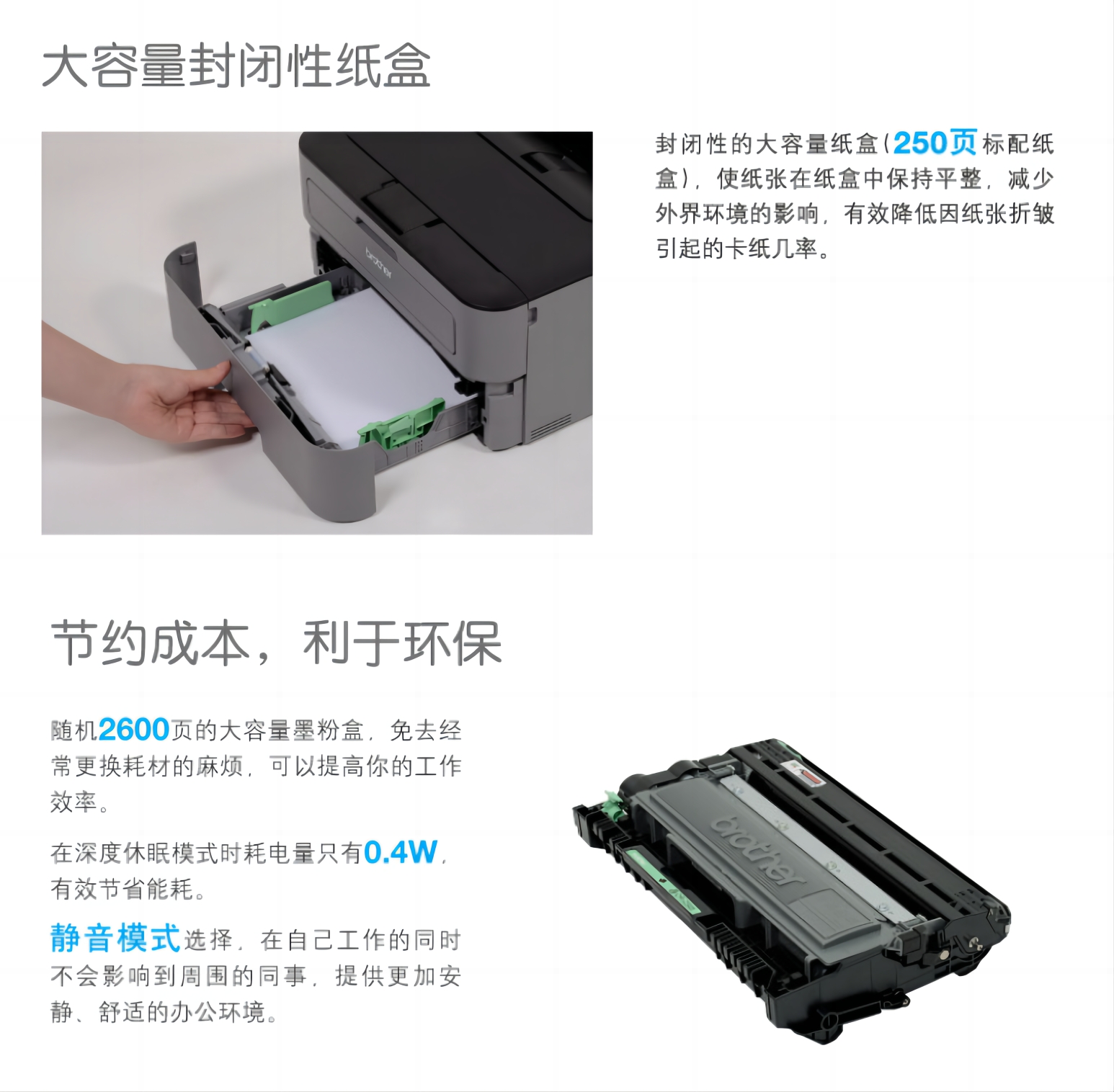 大容量封闭性纸盒

brother

封闭性的大容量纸盒(250页标配纸盒)，使纸张在纸盒中保持平整，减少外界环境的影响，有效降低因纸张折皱引起的卡纸几率。

节约成本，利于环保

随机2600页的大容量墨粉盒，免去经常更换耗材的麻烦，可以提高你的工作效率。

在深度休眠模式时耗电量只有0.4W，有效节省能耗。

静音模式选择，在自己工作的同时不会影响到周围的同事，提供更加安静、舒适的办公环境。

brother